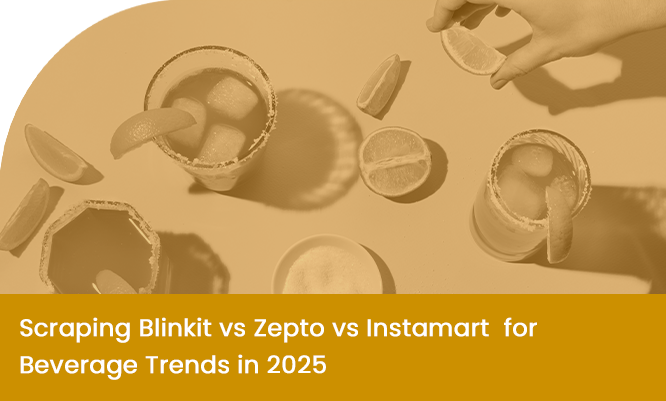 Scraping Blinkit vs Zepto vs Instamart for Beverage Trends in 2025